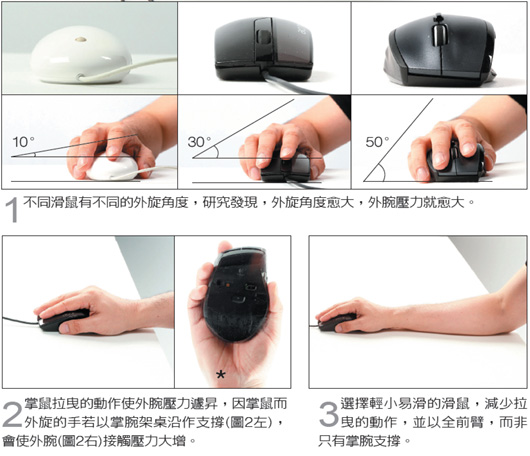 10°

30°

50°

1 不同滑鼠有不同的外旋角度，研究發現，外旋角度愈大，外腕壓力就愈大。

*

2 掌鼠拉曳的動作使外腕壓力遽昇，因掌鼠而外旋的手若以掌腕架桌沿作支撐(圖2左)，會使外腕(圖2右)接觸壓力大增。

3 選擇輕小易滑的滑鼠，減少拉曳的動作，並以全前臂，而非只有掌腕支撐。